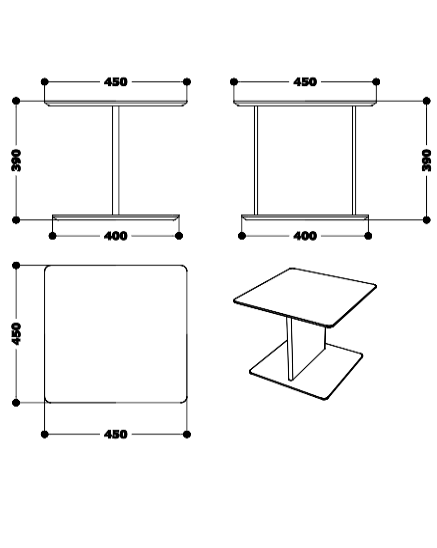 450
390
400
450
390
400
450
450